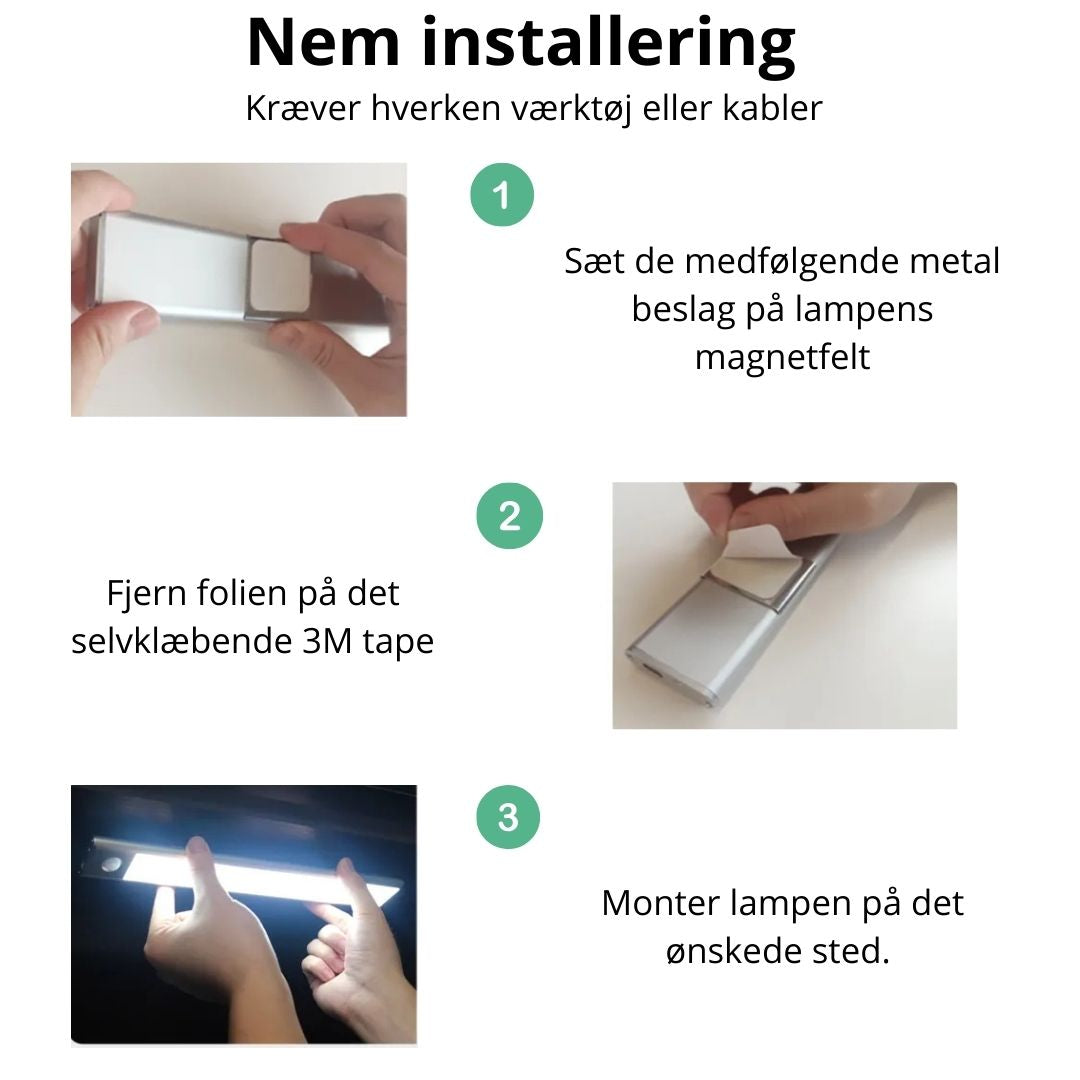 Nem installering

Kræver hverken værktøj eller kabler

1

Sæt de medfølgende metal beslag på lampens magnetfelt

2

Fjern folien på det selvklæbende 3M tape

3

Monter lampen på det ønskede sted.